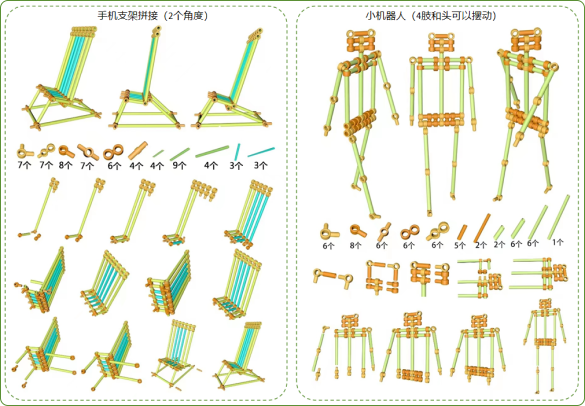 手机支架拼接（2个角度）

7个 7个 8个 7个 6个 4个 4个 9个 4个 3个 3个

小机器人（4肢和头可以摆动）

6个 8个 6个 6个 6个 5个 2个 2个 6个 6个 1个